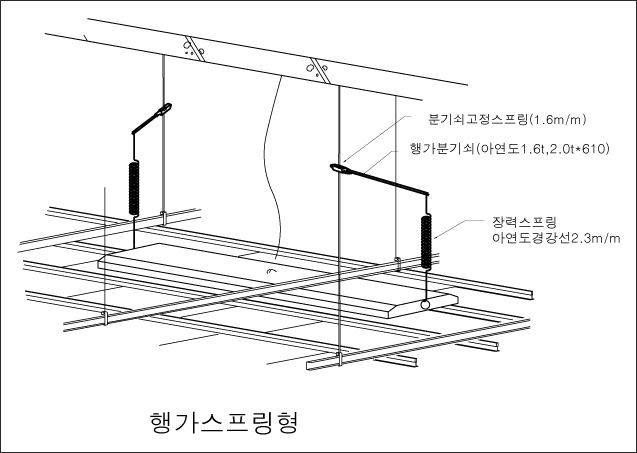 분기쇠고정스프링(1.6m/m)

행가분기쇠(아연도1.6t,2.0t*610)

장력스프링
아연도경강선2.3m/m

행가스프링형